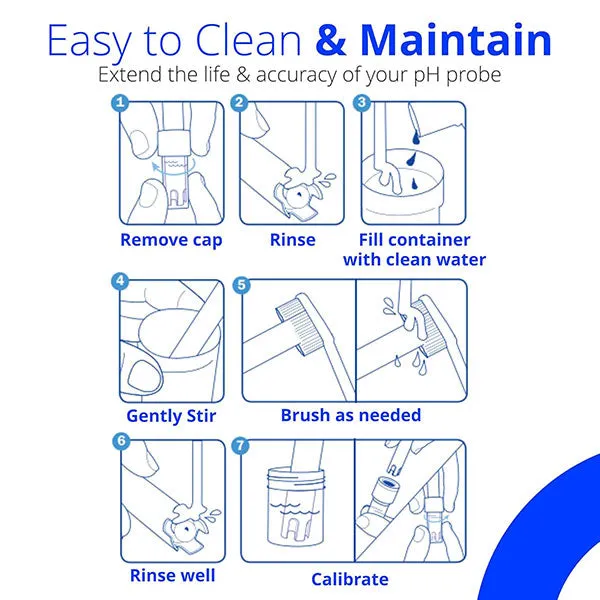 Easy to Clean & Maintain
Extend the life & accuracy of your pH probe

1
Remove cap

2
Rinse

3
Fill container with clean water

4
Gently Stir

5
Brush as needed

6
Rinse well

7
Calibrate